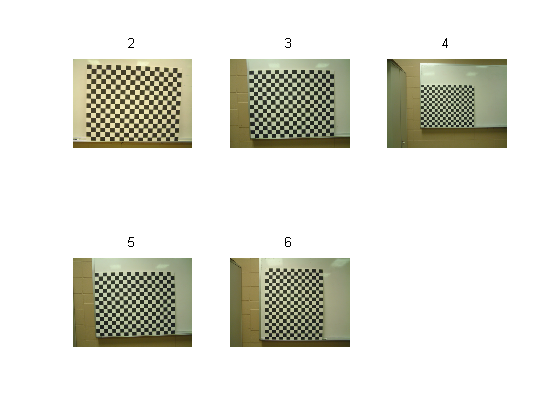 2

3

4

5

6